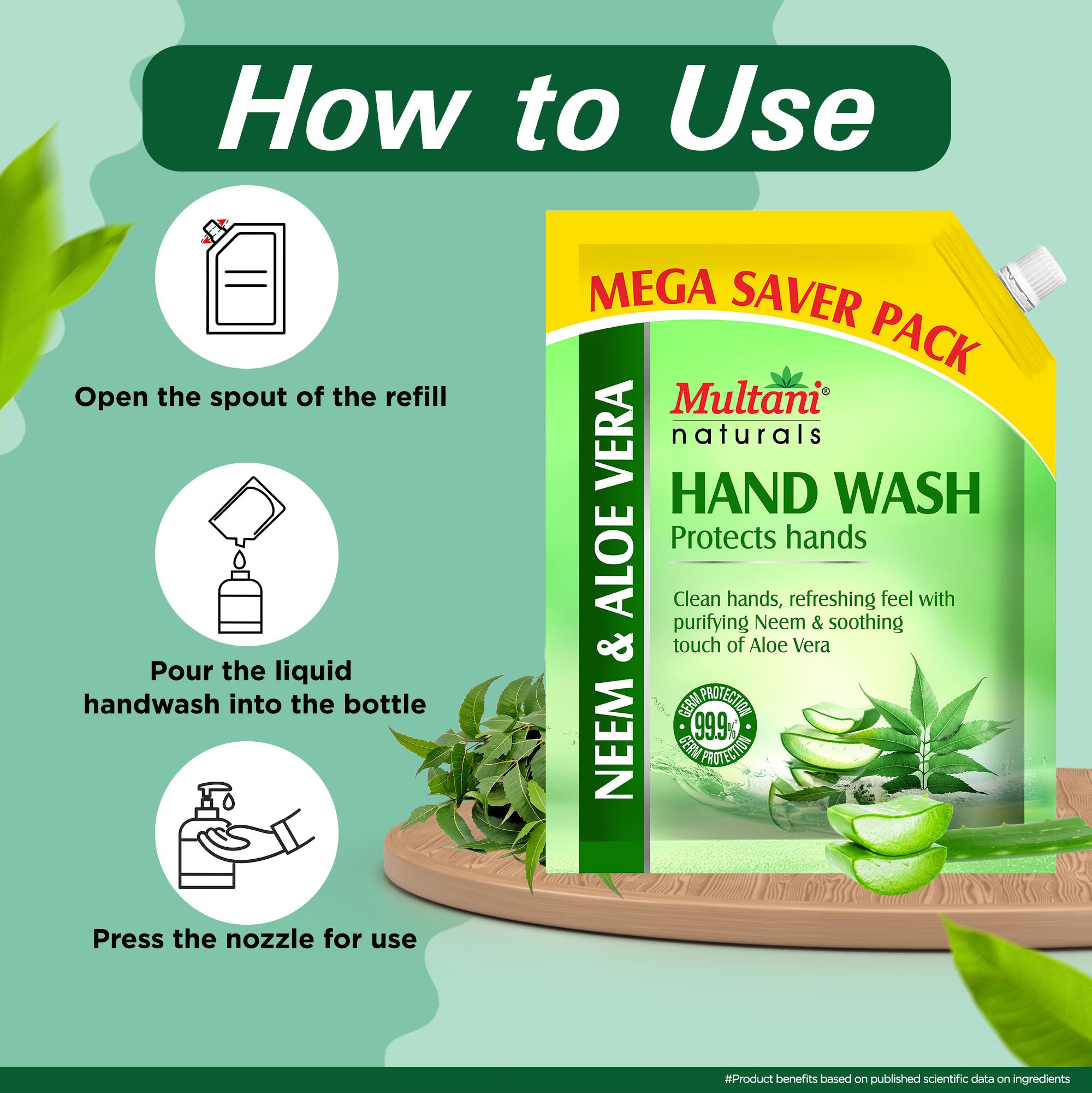 How to Use

Open the spout of the refill

Pour the liquid handwash into the bottle

Press the nozzle for use

MEGA SAVER PACK

NEEM & ALOE VERA

Multani®
naturals

HAND WASH
Protects hands

Clean hands, refreshing feel with purifying Neem & soothing touch of Aloe Vera

GERM PROTECTION
99.9%#
GERM PROTECTION

#Product benefits based on published scientific data on ingredients